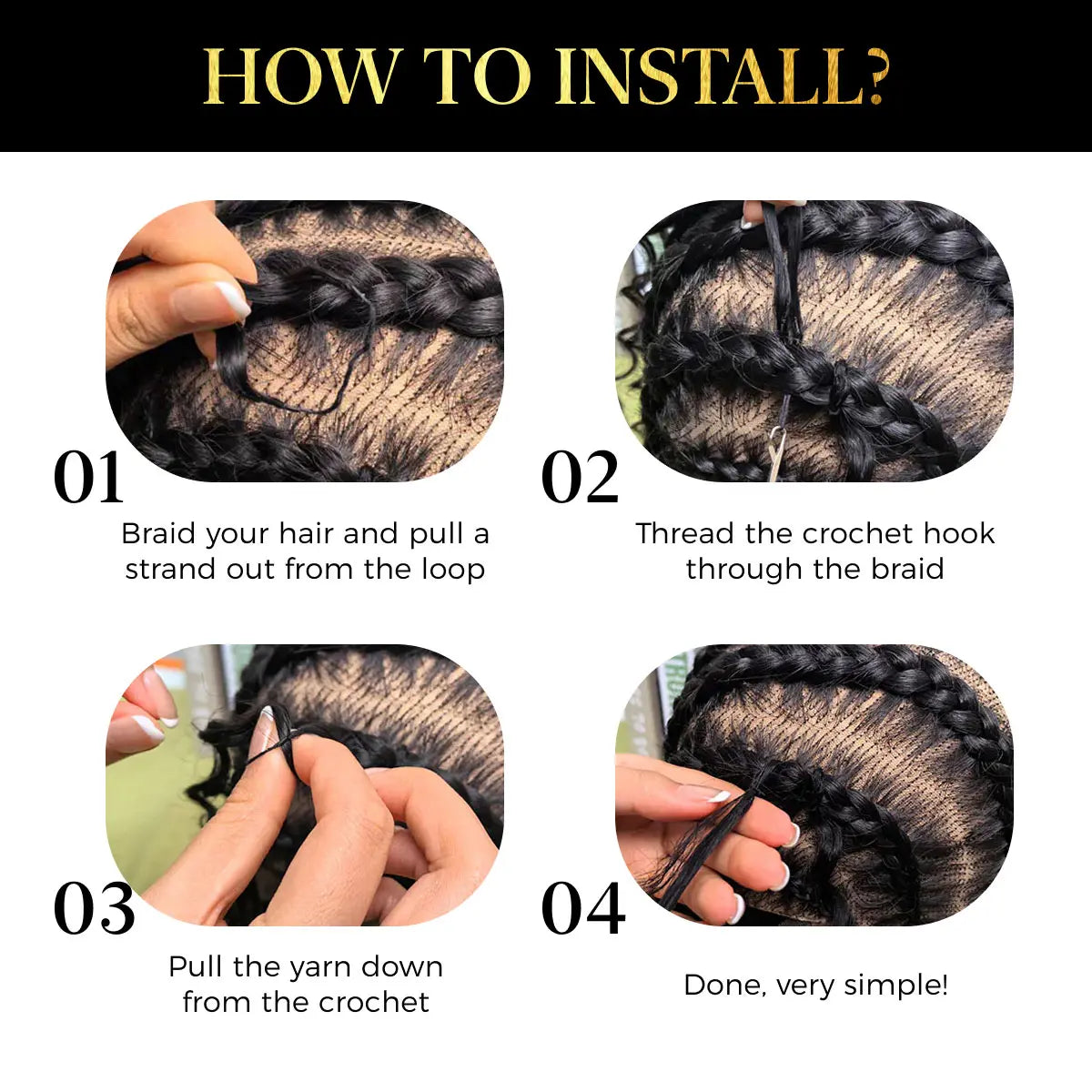 HOW TO INSTALL?

01
Braid your hair and pull a strand out from the loop

02
Thread the crochet hook through the braid

03
Pull the yarn down from the crochet

04
Done, very simple!