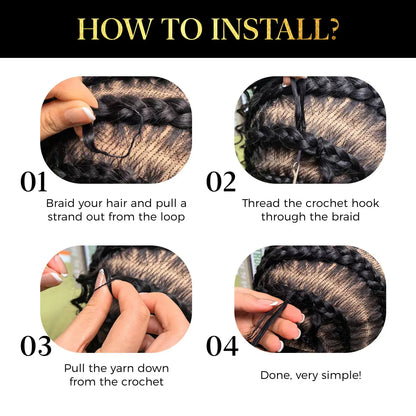 HOW TO INSTALL?

01
Braid your hair and pull a strand out from the loop

02
Thread the crochet hook through the braid

03
Pull the yarn down from the crochet

04
Done, very simple!