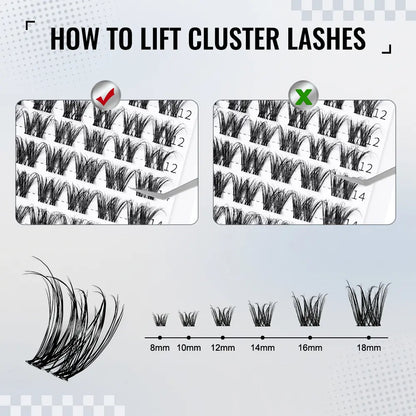 HOW TO LIFT CLUSTER LASHES

12
12
12

12
12
12
14

8mm 10mm 12mm 14mm 16mm 18mm