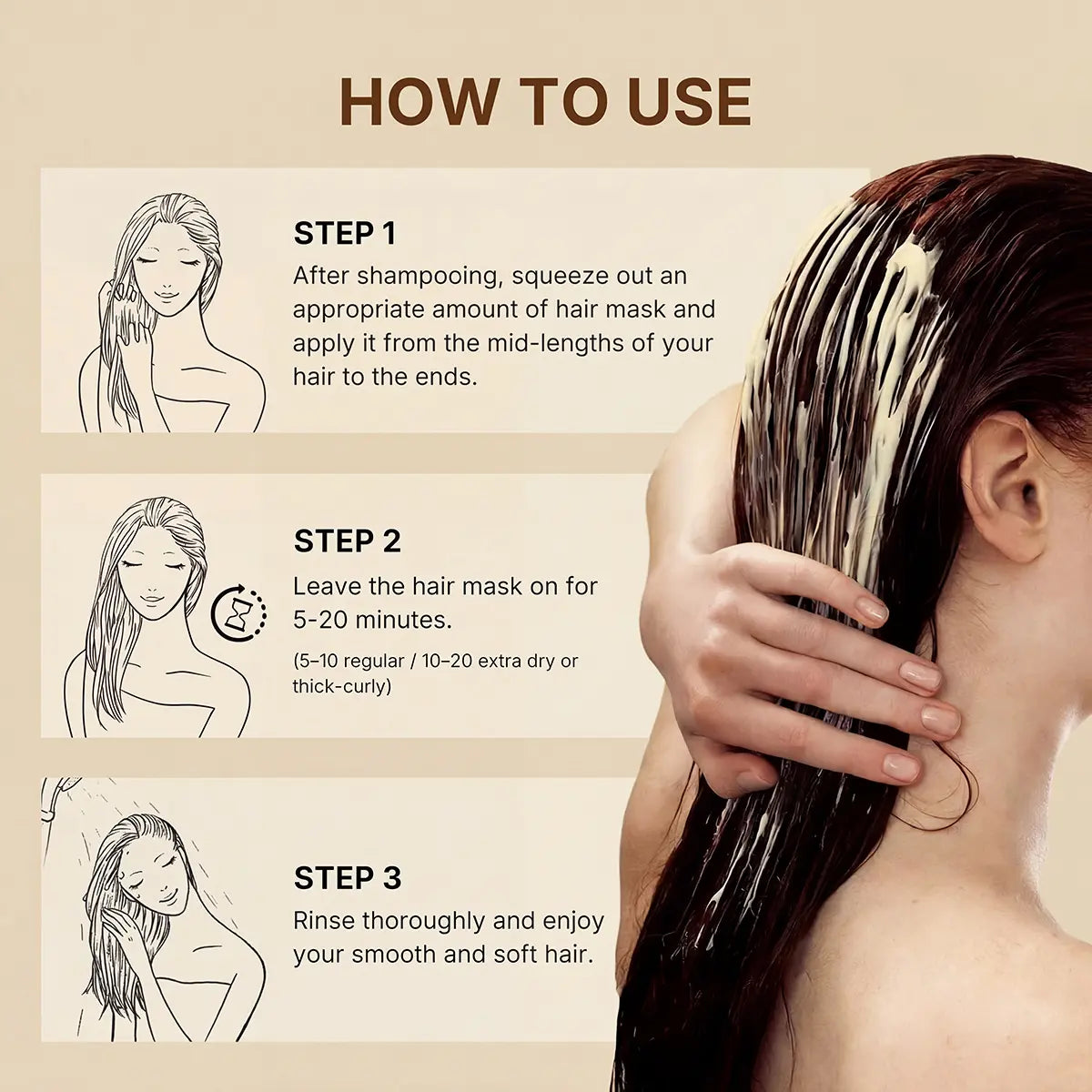 HOW TO USE

STEP 1

After shampooing, squeeze out an appropriate amount of hair mask and apply it from the mid-lengths of your hair to the ends.

STEP 2

Leave the hair mask on for 5-20 minutes.

(5–10 regular / 10–20 extra dry or thick-curly)

STEP 3

Rinse thoroughly and enjoy your smooth and soft hair.