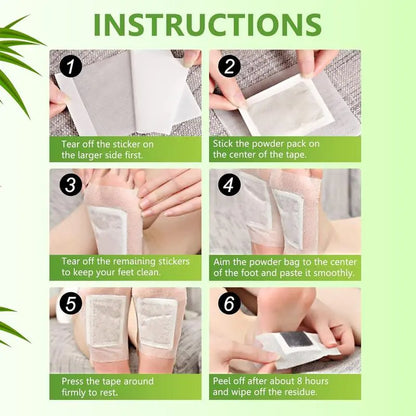 INSTRUCTIONS

1
Tear off the sticker on the larger side first.

2
Stick the powder pack on the center of the tape.

3
Tear off the remaining stickers to keep your feet clean.

4
Aim the powder bag to the center of the foot and paste it smoothly.

5
Press the tape around firmly to rest.

6
Peel off after about 8 hours and wipe off the residue.